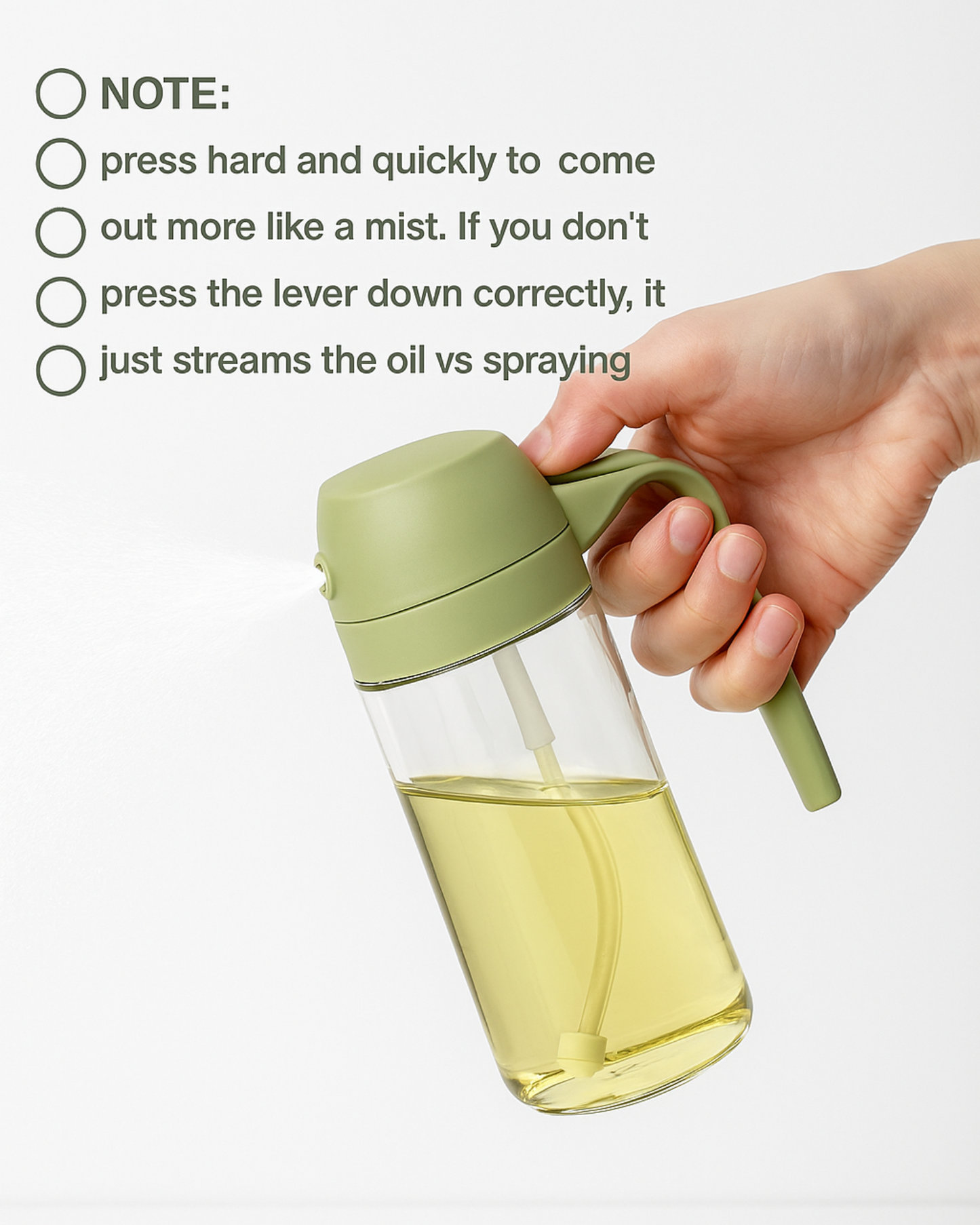 NOTE:
press hard and quickly to come
out more like a mist. If you don't
press the lever down correctly, it
just streams the oil vs spraying