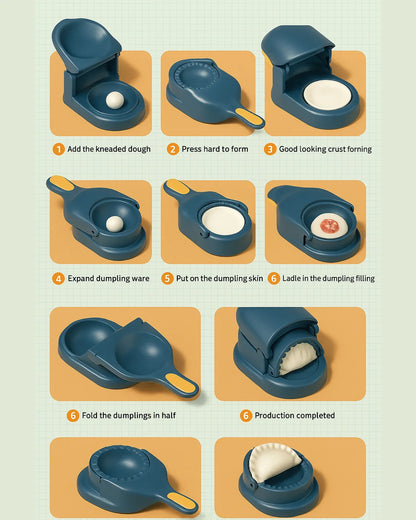 1 Add the kneaded dough
2 Press hard to form
3 Good looking crust forning

4 Expand dumpling ware
5 Put on the dumpling skin
6 Ladle in the dumpling filling

6 Fold the dumplings in half
6 Production completed